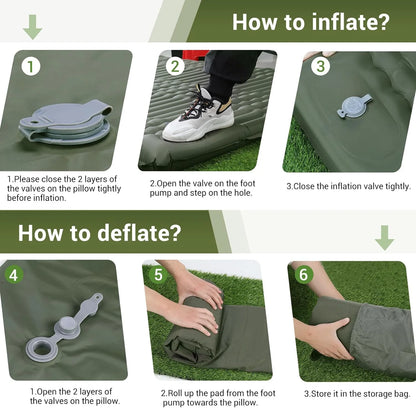 How to inflate?

1

2

3

1.Please close the 2 layers of the valves on the pillow tightly before inflation.

2.Open the valve on the foot pump and step on the hole.

3.Close the inflation valve tightly.

How to deflate?

4

5

6

1.Open the 2 layers of the valves on the pillow.

2.Roll up the pad from the foot pump towards the pillow.

3.Store it in the storage bag.